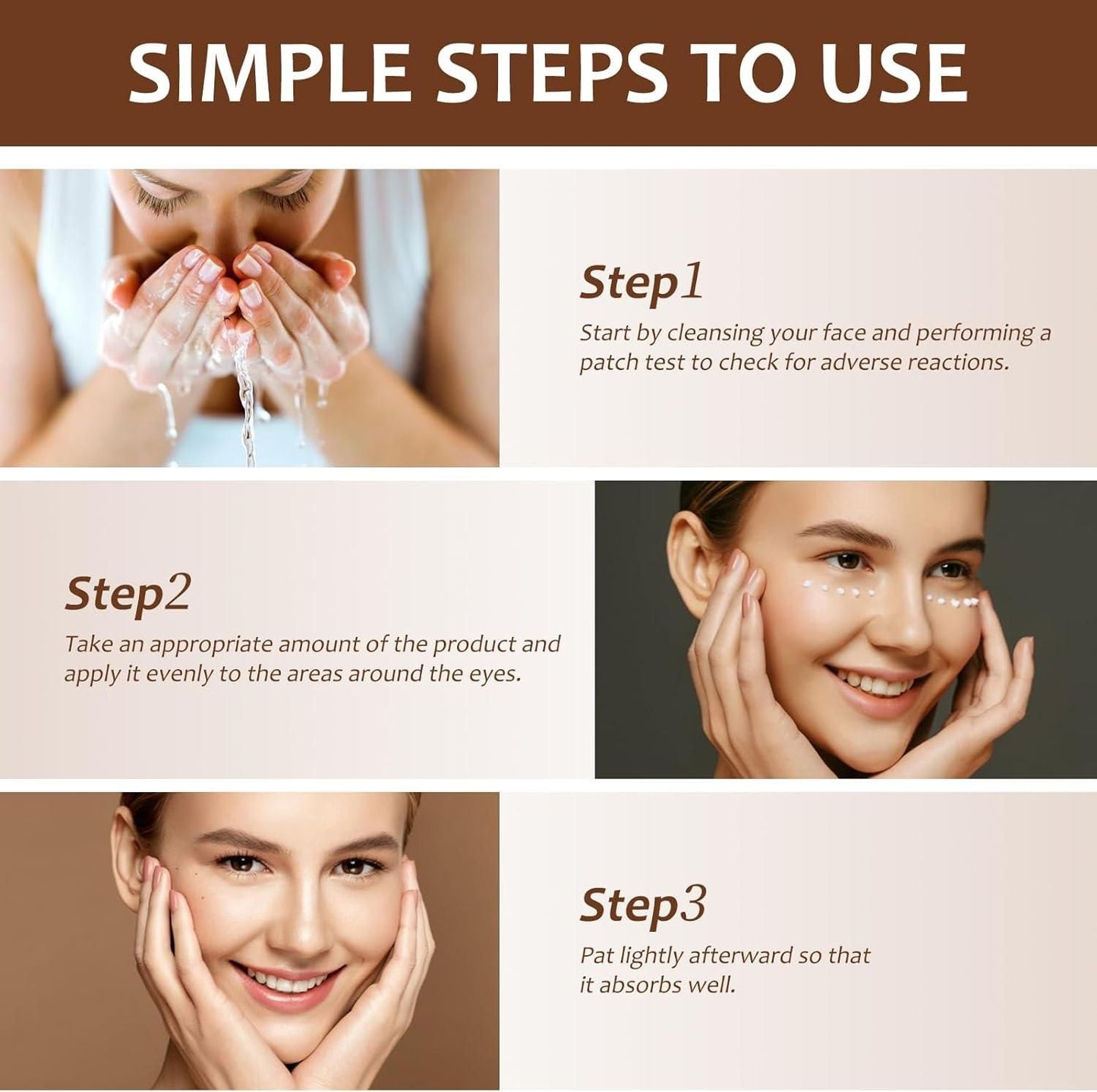 SIMPLE STEPS TO USE

Step1
Start by cleansing your face and performing a patch test to check for adverse reactions.

Step2
Take an appropriate amount of the product and apply it evenly to the areas around the eyes.

Step3
Pat lightly afterward so that it absorbs well.