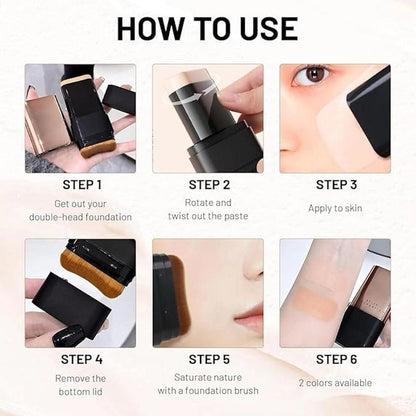 HOW TO USE

STEP 1
Get out your double-head foundation

STEP 2
Rotate and twist out the paste

STEP 3
Apply to skin

STEP 4
Remove the bottom lid

STEP 5
Saturate nature with a foundation brush

STEP 6
2 colors available